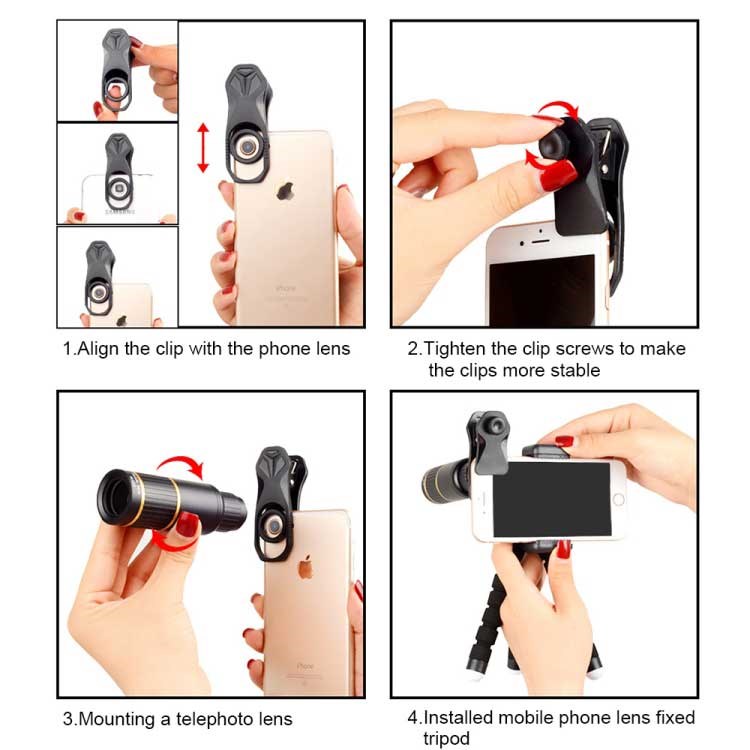 SAMSUNG

iPhone

1.Align the clip with the phone lens

2.Tighten the clip screws to make the clips more stable

iPhone

3.Mounting a telephoto lens

4.Installed mobile phone lens fixed tripod