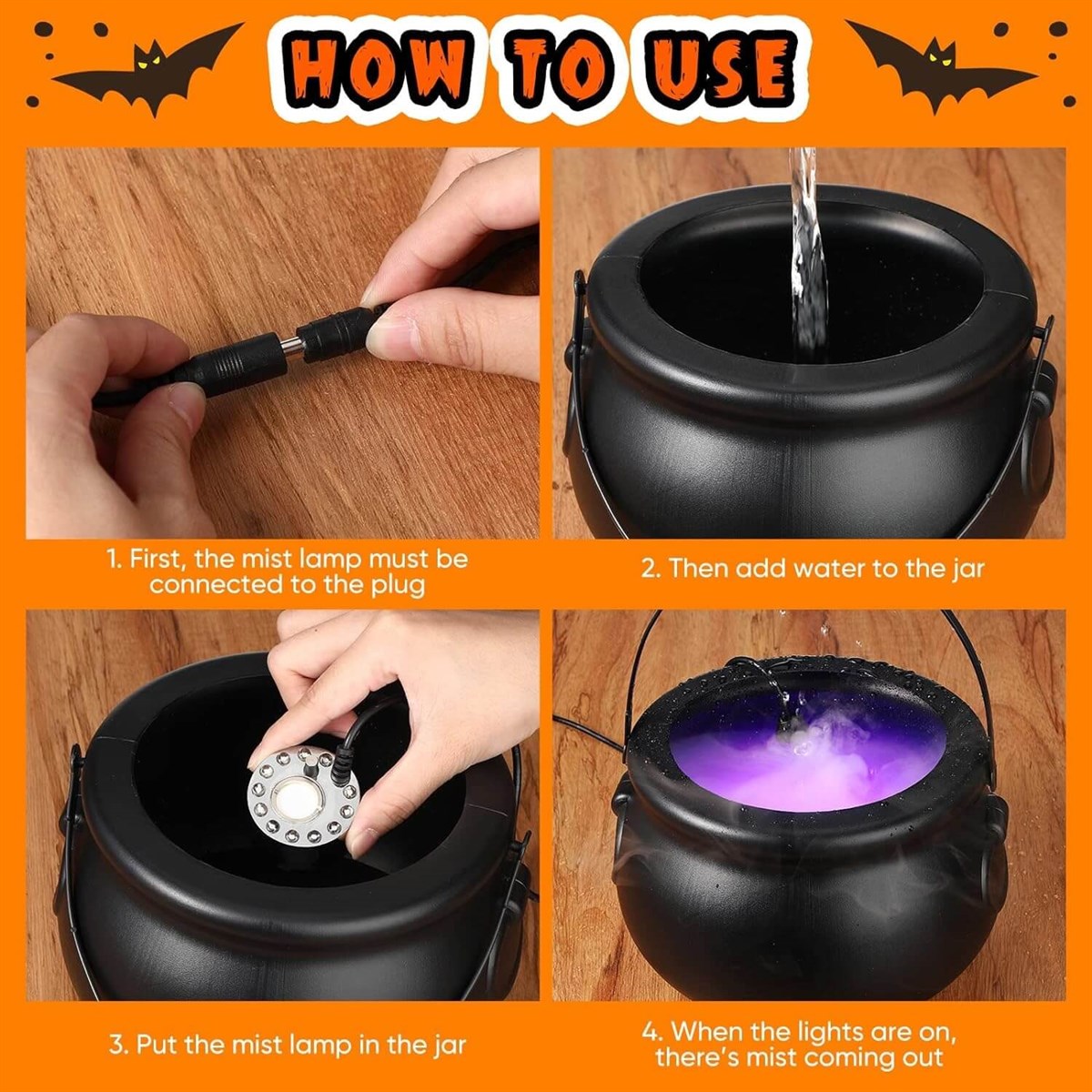 HOW TO USE

1. First, the mist lamp must be connected to the plug

2. Then add water to the jar

3. Put the mist lamp in the jar

4. When the lights are on, there's mist coming out