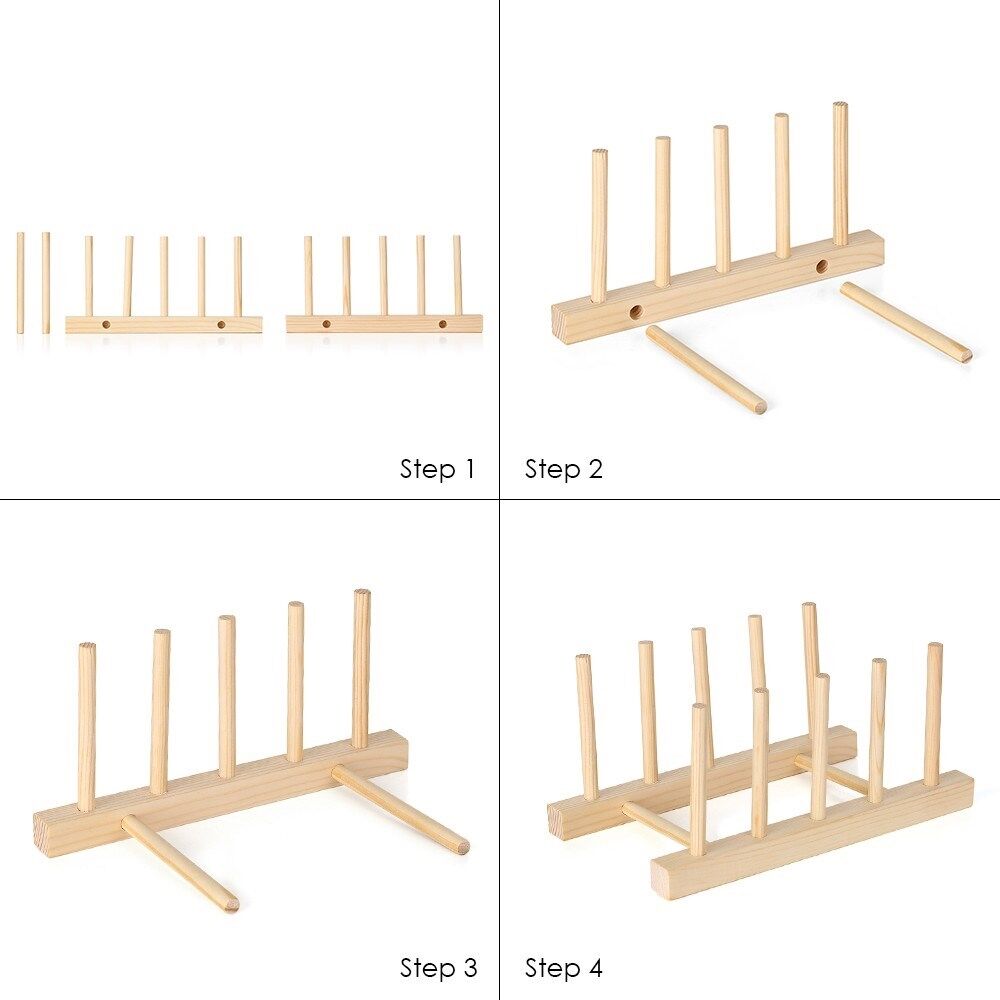 Step 1

Step 2

Step 3

Step 4