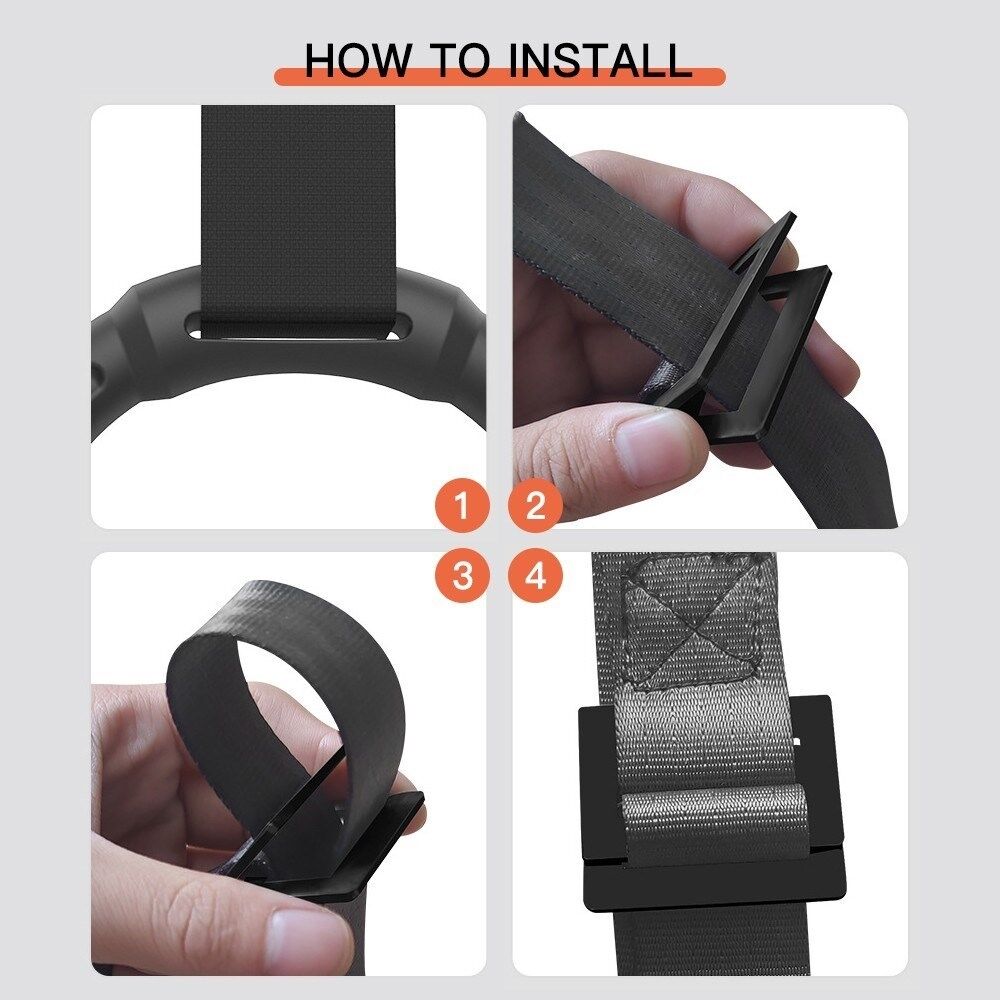 HOW TO INSTALL

1 2

3 4