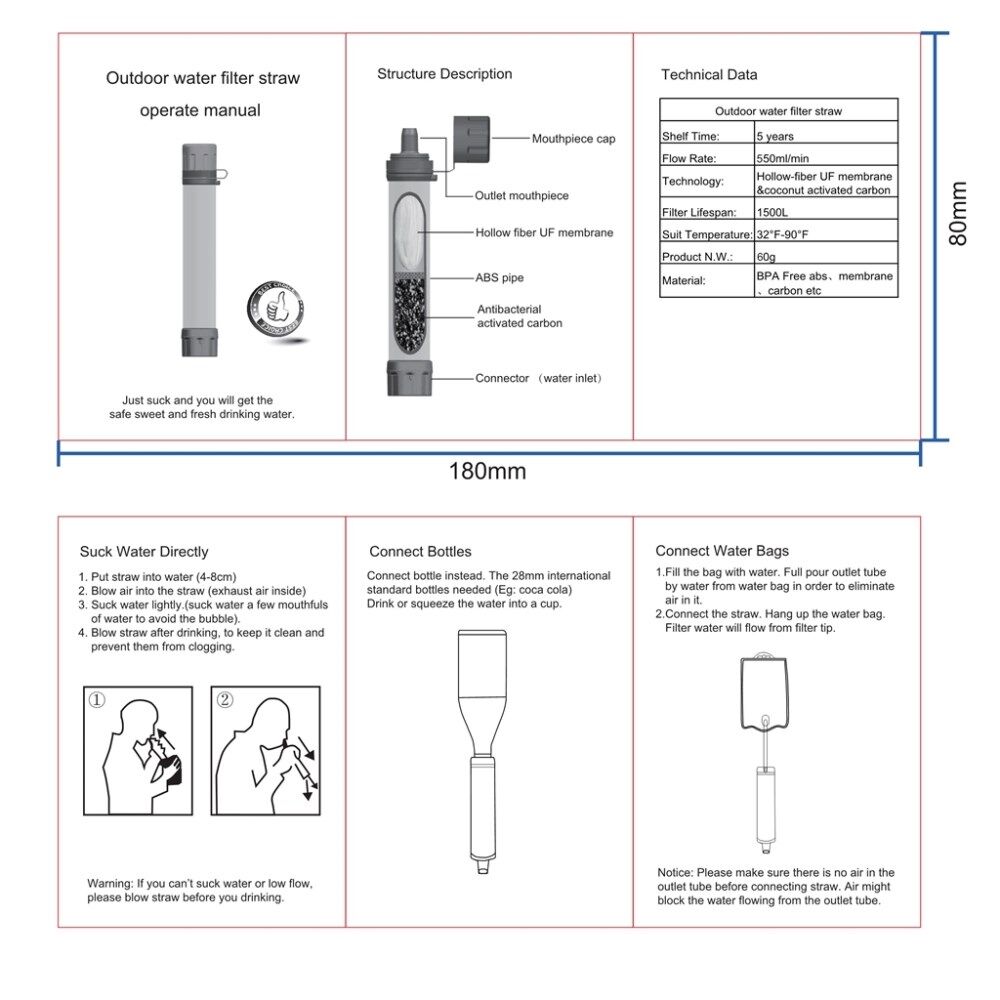 Outdoor water filter straw

operate manual

Just suck and you will get the safe sweet and fresh drinking water.

Structure Description

Mouthpiece cap

Outlet mouthpiece

Hollow fiber UF membrane

ABS pipe

Antibacterial activated carbon

Connector （water inlet）

Technical Data

| Outdoor water filter straw | |
|---|---|
| Shelf Time: | 5 years |
| Flow Rate: | 550ml/min |
| Technology: | Hollow-fiber UF membrane &coconut activated carbon |
| Filter Lifespan: | 1500L |
| Suit Temperature: | 32°F-90°F |
| Product N.W.: | 60g |
| Material: | BPA Free abs、membrane 、carbon etc |

80mm

180mm

Suck Water Directly

1. Put straw into water (4-8cm)
2. Blow air into the straw (exhaust air inside)
3. Suck water lightly.(suck water a few mouthfuls of water to avoid the bubble).
4. Blow straw after drinking, to keep it clean and prevent them from clogging.

①

②

Warning: If you can't suck water or low flow, please blow straw before you drinking.

Connect Bottles

Connect bottle instead. The 28mm international standard bottles needed (Eg: coca cola)
Drink or squeeze the water into a cup.

Connect Water Bags

1.Fill the bag with water. Full pour outlet tube by water from water bag in order to eliminate air in it.
2.Connect the straw. Hang up the water bag. Filter water will flow from filter tip.

Notice: Please make sure there is no air in the outlet tube before connecting straw. Air might block the water flowing from the outlet tube.