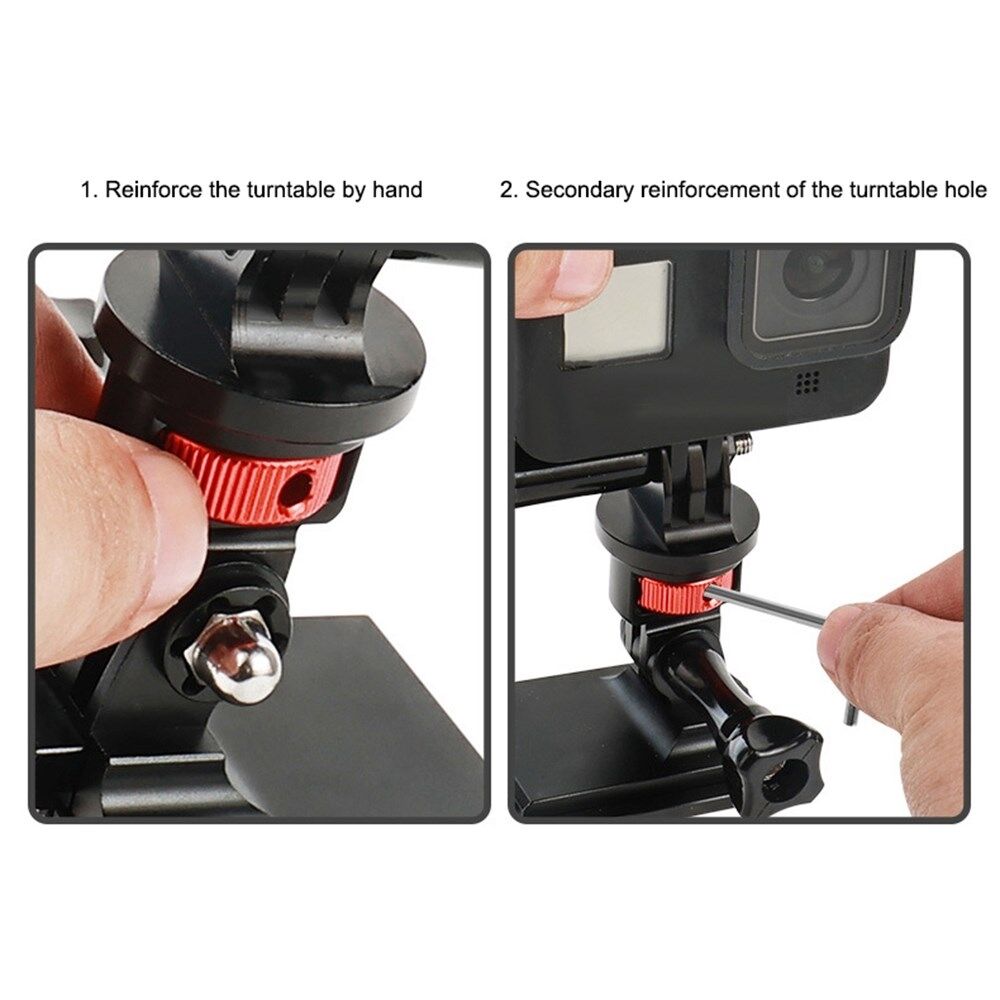 1. Reinforce the turntable by hand

2. Secondary reinforcement of the turntable hole